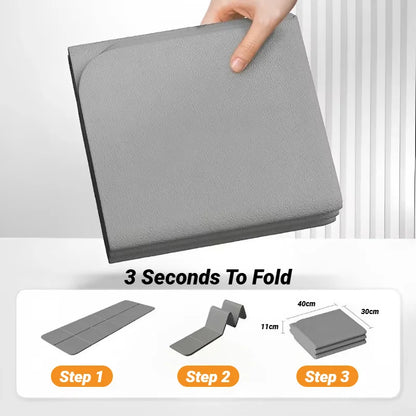 3 Seconds To Fold

40cm

30cm

11cm

Step 1

Step 2

Step 3